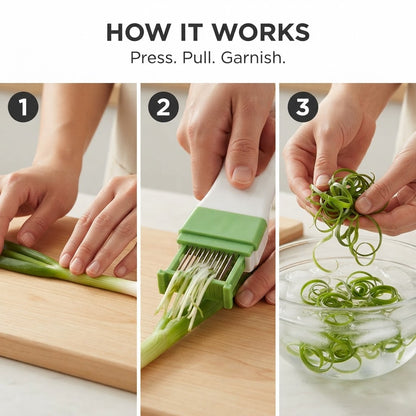 HOW IT WORKS

Press. Pull. Garnish.

1

2

3