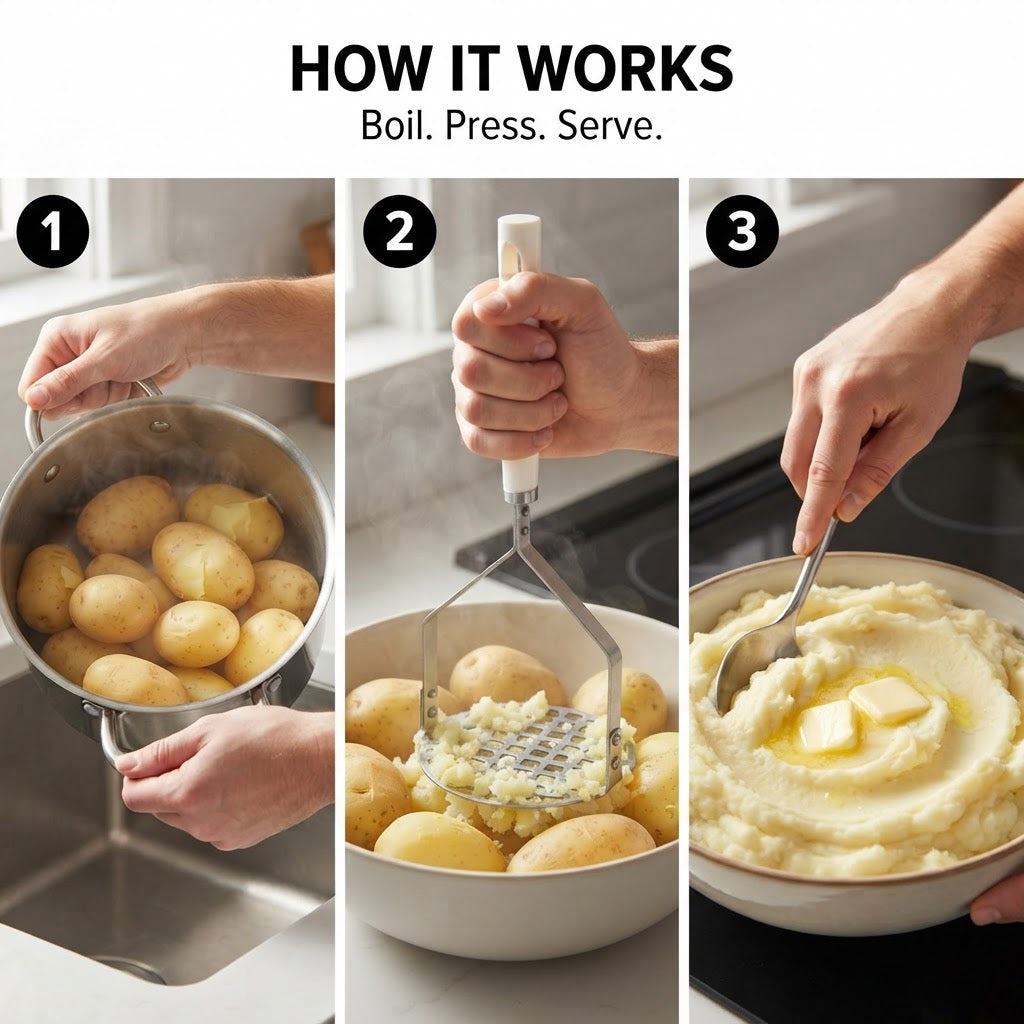 HOW IT WORKS
Boil. Press. Serve.

1

2

3