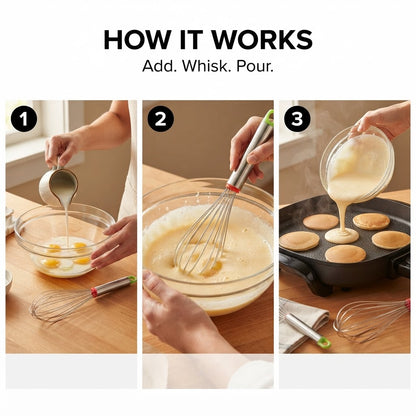 HOW IT WORKS
Add. Whisk. Pour.

1

2

3